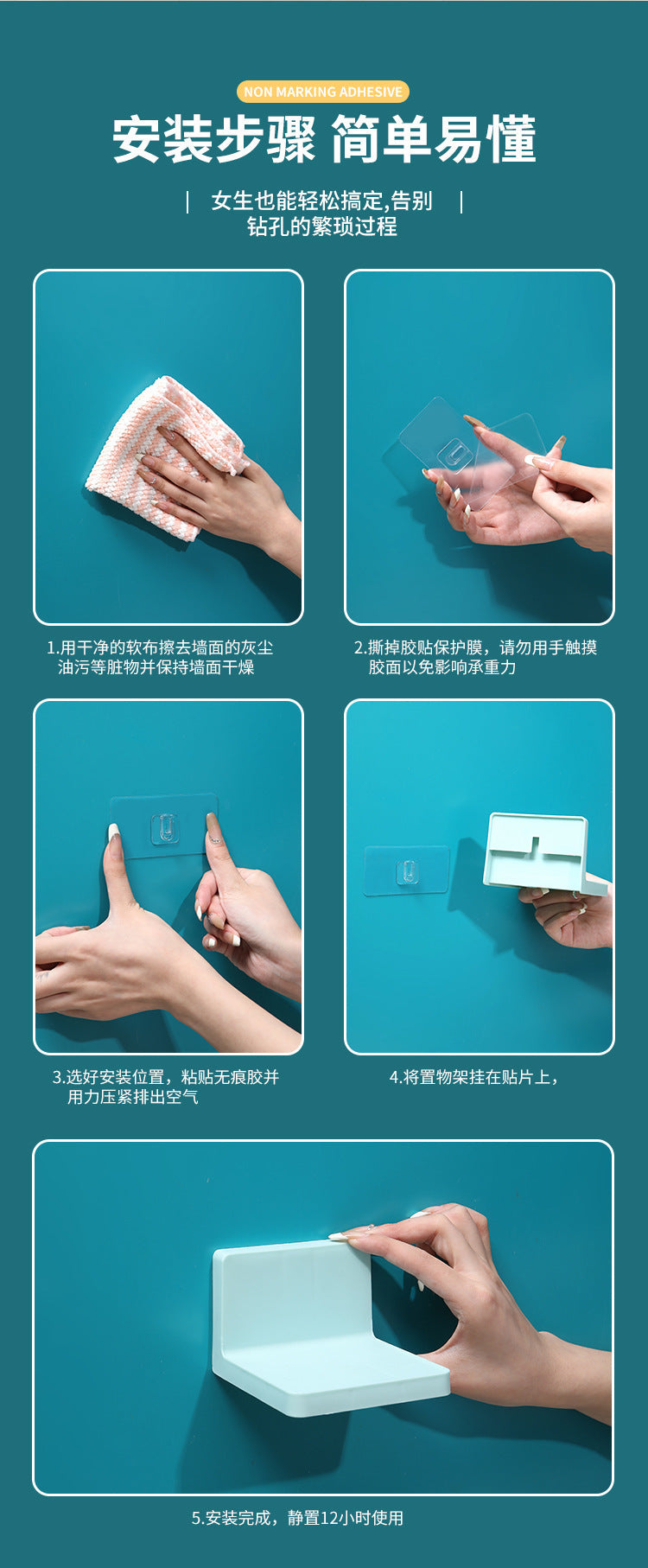 NON MARKING ADHESIVE

安装步骤 简单易懂

女生也能轻松搞定,告别钻孔的繁琐过程

1.用干净的软布擦去墙面的灰尘油污等脏物并保持墙面干燥

2.撕掉胶贴保护膜，请勿用手触摸胶面以免影响承重力

3.选好安装位置，粘贴无痕胶并用力压紧排出空气

4.将置物架挂在贴片上，

5.安装完成，静置12小时使用