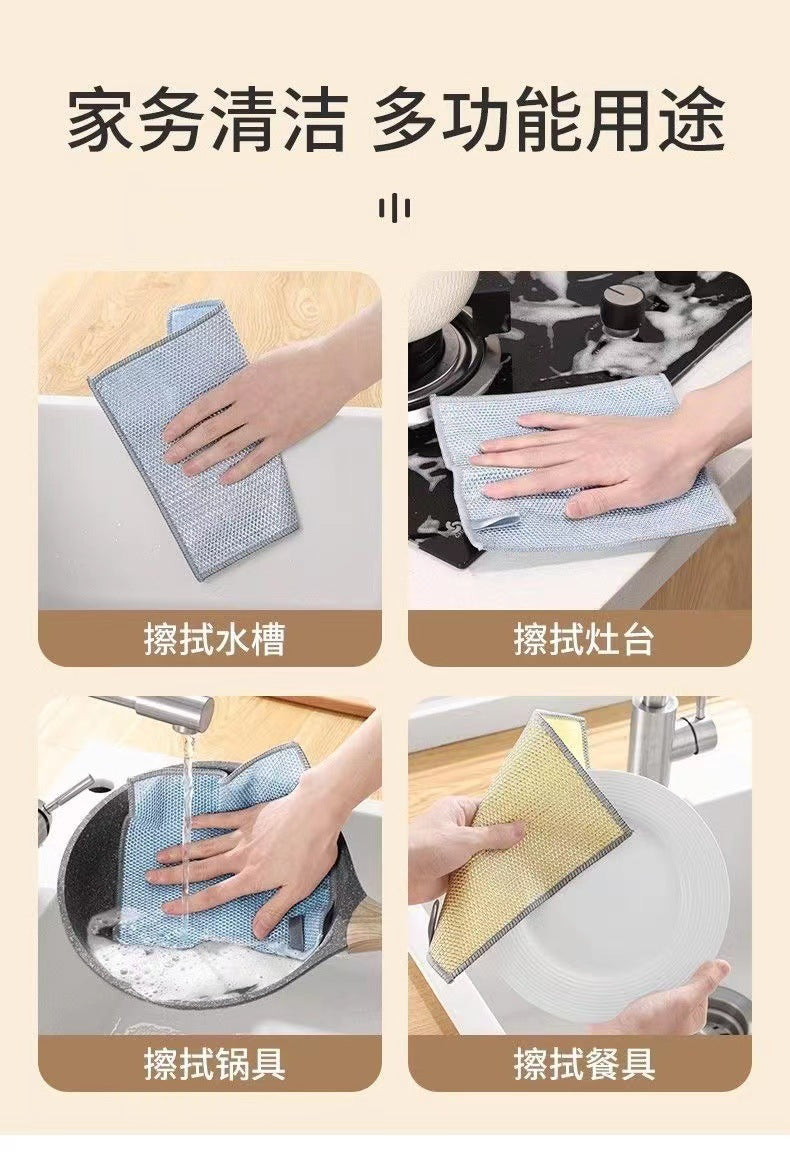 家务清洁 多功能用途

擦拭水槽

擦拭灶台

擦拭锅具

擦拭餐具